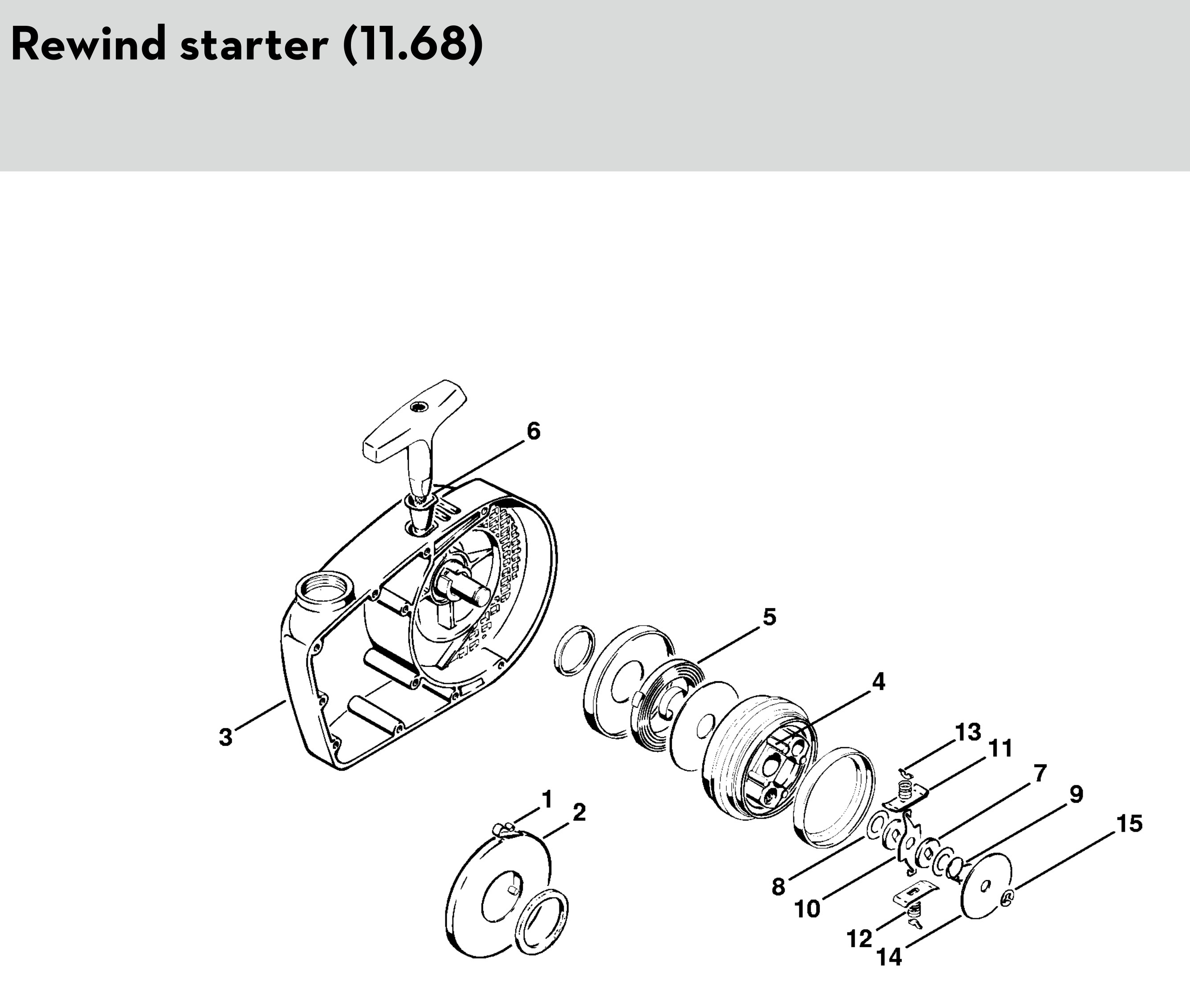 Rewind starter (11.68)

6
5
4
3
13
11
7
9
15
1
2
8
10
12
14